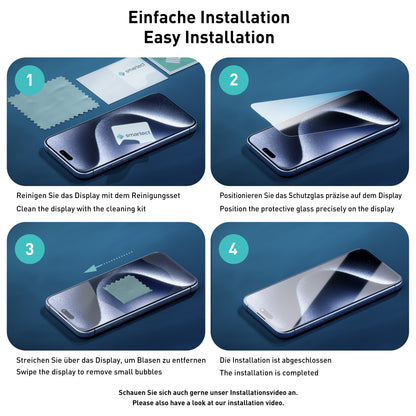 Einfache Installation
Easy Installation

1
smartect
smartect

Reinigen Sie das Display mit dem Reinigungsset
Clean the display with the cleaning kit

2

Positionieren Sie das Schutzglas präzise auf dem Display
Position the protective glass precisely on the display

3

Streichen Sie über das Display, um Blasen zu entfernen
Swipe the display to remove small bubbles

4

Die Installation ist abgeschlossen
The installation is completed

Schauen Sie sich auch gerne unser Installationsvideo an.
Please also have a look at our installation video.