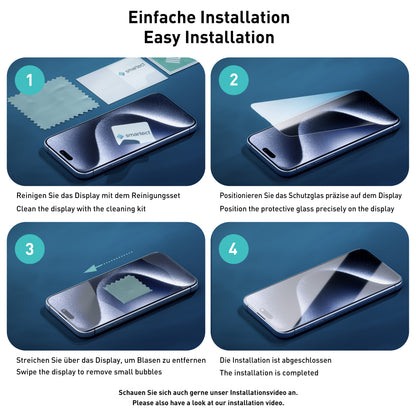 Einfache Installation
Easy Installation

1

smartect

smartect

Reinigen Sie das Display mit dem Reinigungsset
Clean the display with the cleaning kit

2

Positionieren Sie das Schutzglas präzise auf dem Display
Position the protective glass precisely on the display

3

Streichen Sie über das Display, um Blasen zu entfernen
Swipe the display to remove small bubbles

4

Die Installation ist abgeschlossen
The installation is completed

Schauen Sie sich auch gerne unser Installationsvideo an.
Please also have a look at our installation video.