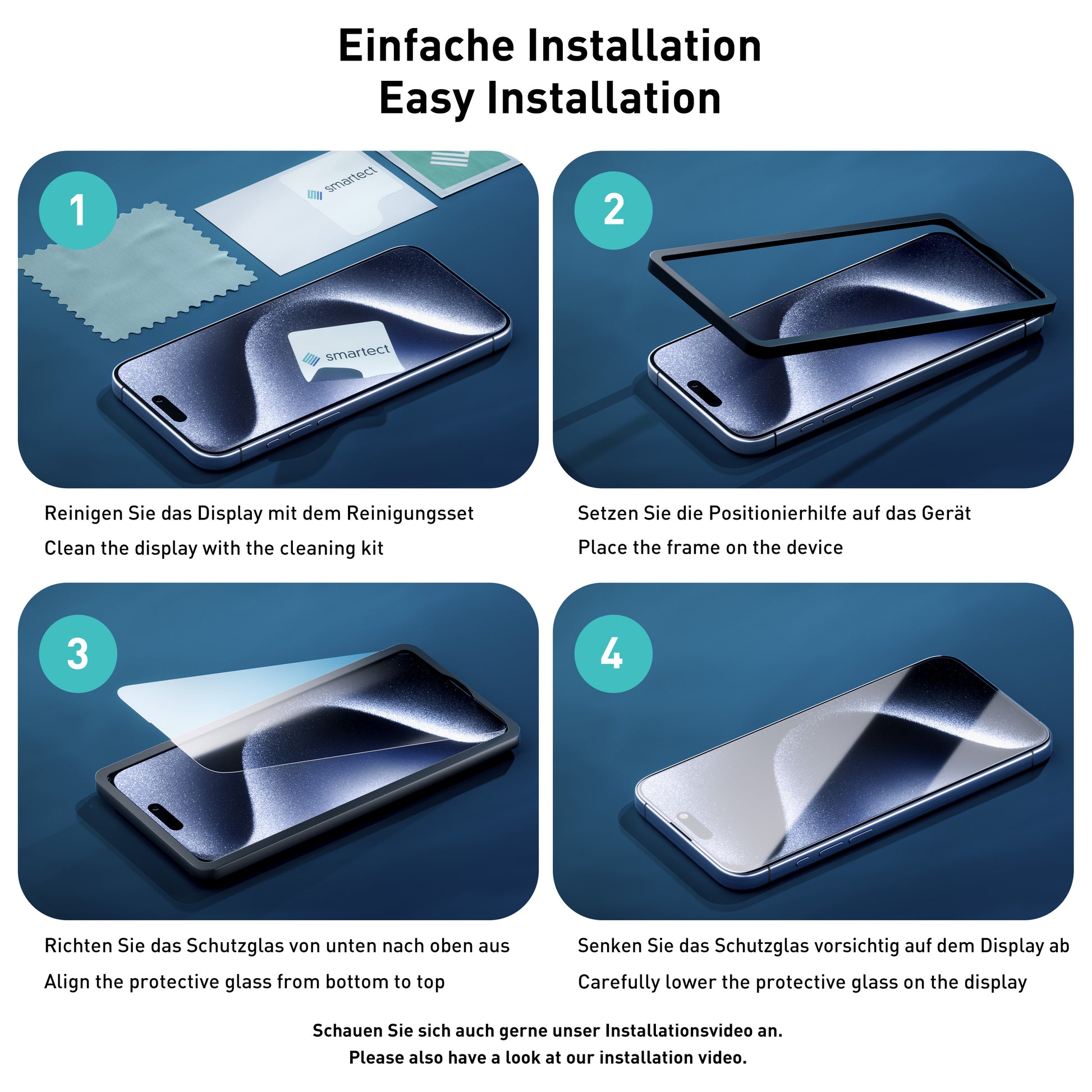 Einfache Installation
Easy Installation

1

smartect

smartect

Reinigen Sie das Display mit dem Reinigungsset

Clean the display with the cleaning kit

2

Setzen Sie die Positionierhilfe auf das Gerät

Place the frame on the device

3

Richten Sie das Schutzglas von unten nach oben aus

Align the protective glass from bottom to top

4

Senken Sie das Schutzglas vorsichtig auf dem Display ab

Carefully lower the protective glass on the display

Schauen Sie sich auch gerne unser Installationsvideo an.
Please also have a look at our installation video.