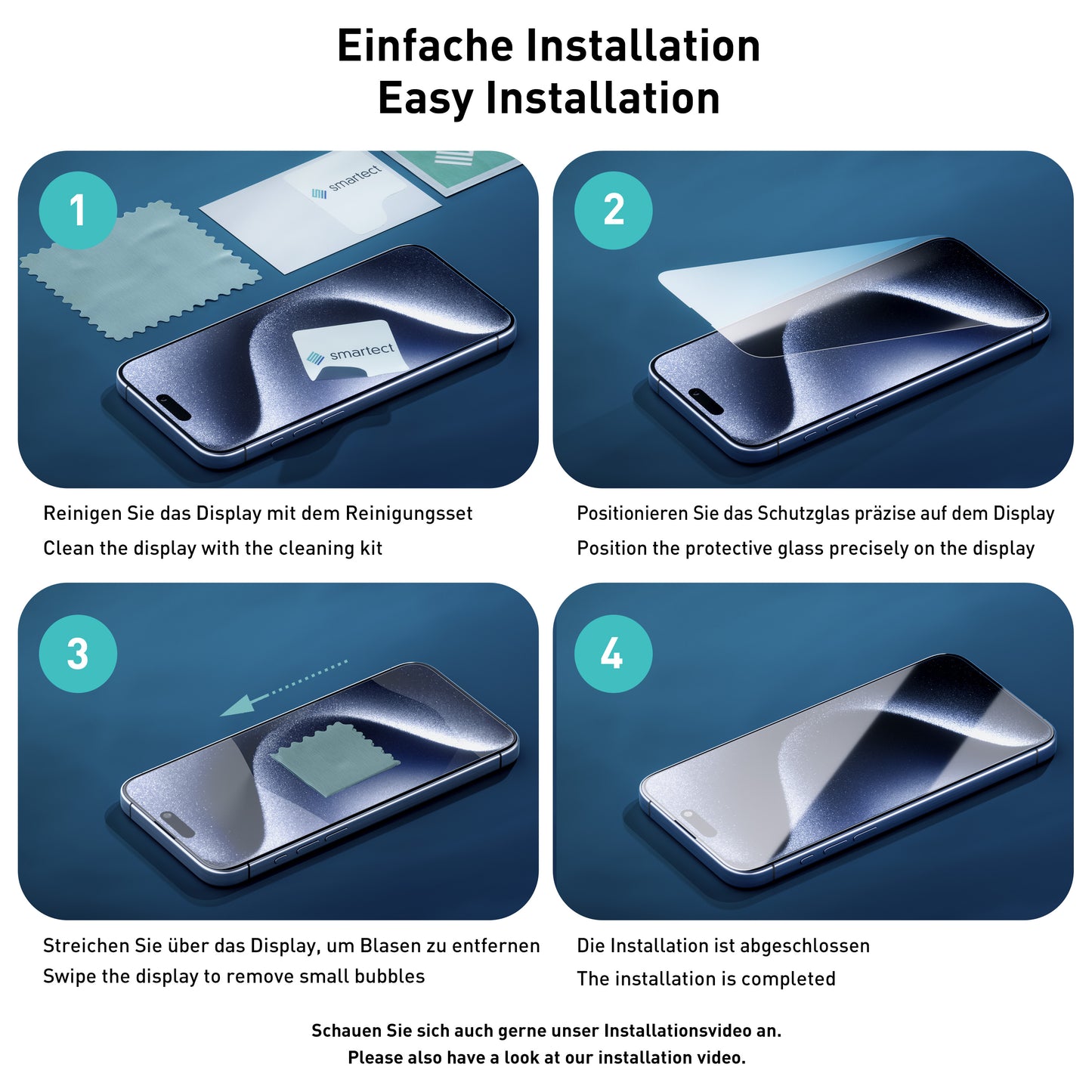 Einfache Installation
Easy Installation

1

smartect

smartect

Reinigen Sie das Display mit dem Reinigungsset
Clean the display with the cleaning kit

2

Positionieren Sie das Schutzglas präzise auf dem Display
Position the protective glass precisely on the display

3

Streichen Sie über das Display, um Blasen zu entfernen
Swipe the display to remove small bubbles

4

Die Installation ist abgeschlossen
The installation is completed

Schauen Sie sich auch gerne unser Installationsvideo an.
Please also have a look at our installation video.