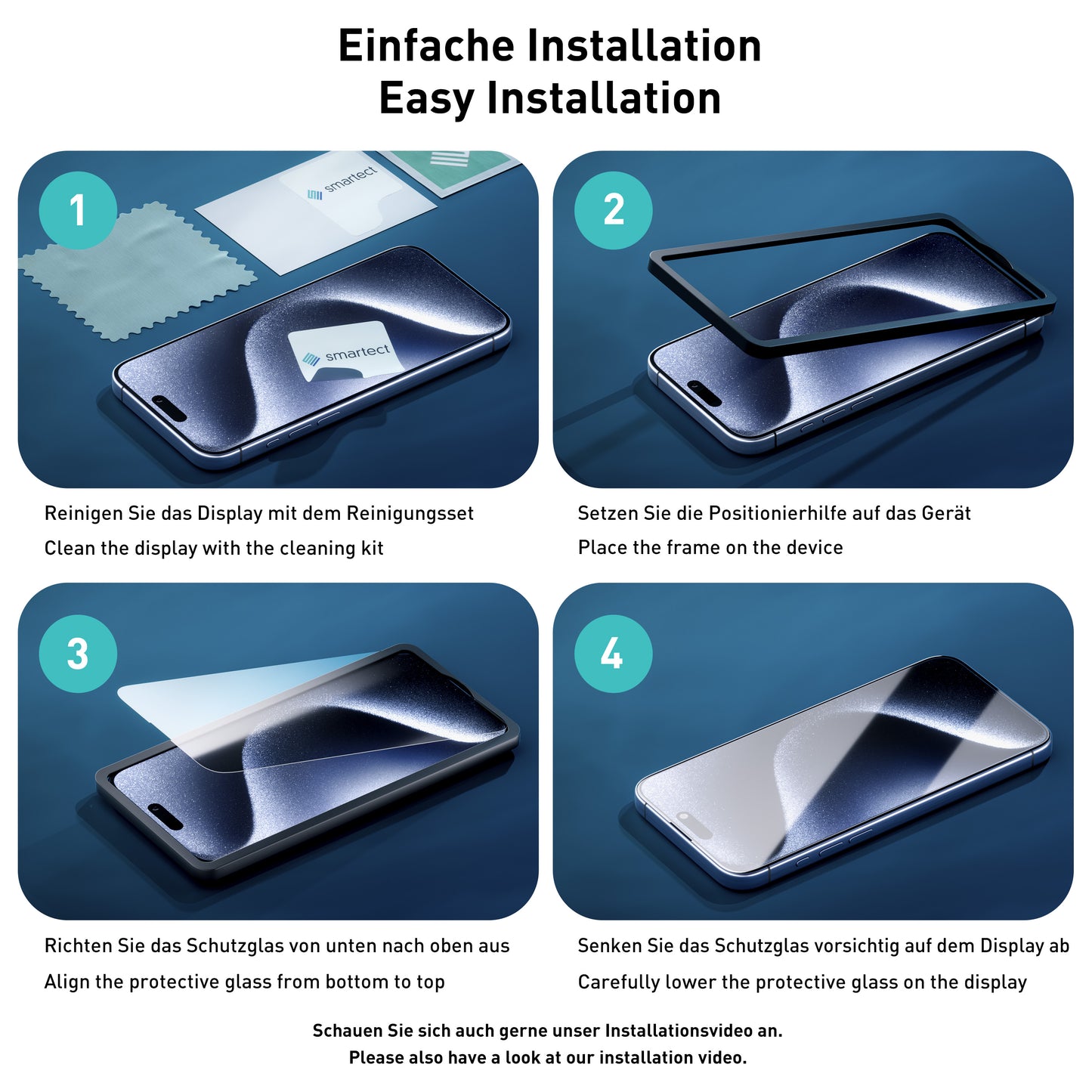 Einfache Installation
Easy Installation

1

smartect

smartect

Reinigen Sie das Display mit dem Reinigungsset
Clean the display with the cleaning kit

2

Setzen Sie die Positionierhilfe auf das Gerät
Place the frame on the device

3

Richten Sie das Schutzglas von unten nach oben aus
Align the protective glass from bottom to top

4

Senken Sie das Schutzglas vorsichtig auf dem Display ab
Carefully lower the protective glass on the display

Schauen Sie sich auch gerne unser Installationsvideo an.
Please also have a look at our installation video.